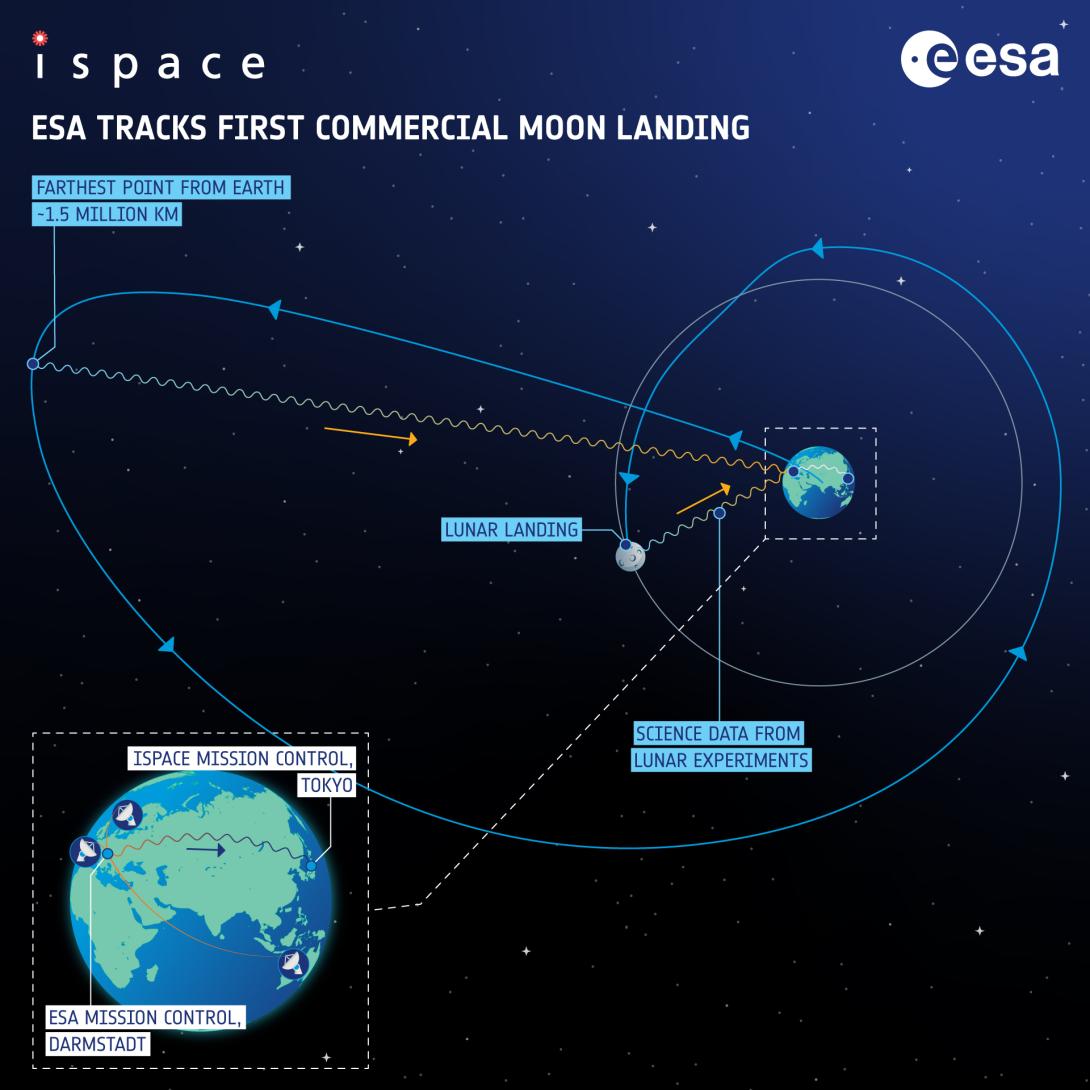 ispace

esa

ESA TRACKS FIRST COMMERCIAL MOON LANDING

FARTHEST POINT FROM EARTH
~1.5 MILLION KM

LUNAR LANDING

SCIENCE DATA FROM
LUNAR EXPERIMENTS

ISPACE MISSION CONTROL,
TOKYO

ESA MISSION CONTROL,
DARMSTADT